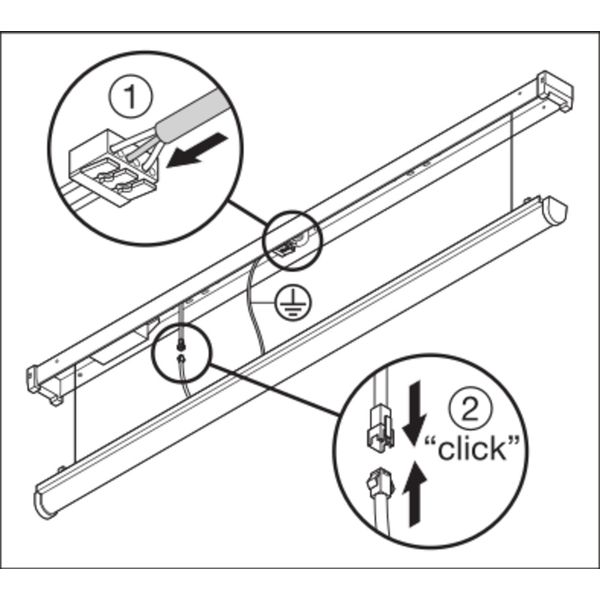 1

2
"click"