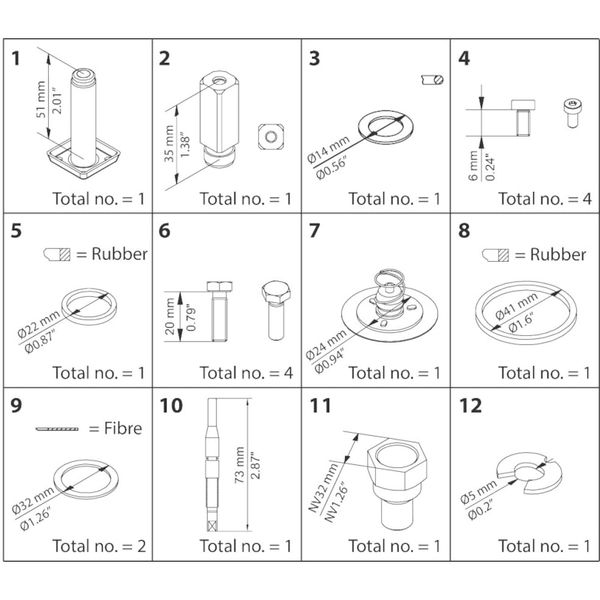 1
51 mm
2.01"
Total no. = 1

2
35 mm
1.38"
Total no. = 1

3
Ø14 mm
Ø0.56"
Total no. = 1

4
6 mm
0.24"
Total no. = 4

5
= Rubber
Ø22 mm
Ø0.87"
Total no. = 1

6
20 mm
0.79"
Total no. = 4

7
Ø24 mm
Ø0.94"
Total no. = 1

8
= Rubber
Ø41 mm
Ø1.6"
Total no. = 1

9
= Fibre
Ø32 mm
Ø1.26"
Total no. = 2

10
73 mm
2.87"
Total no. = 1

11
NV32 mm
NV1.26"
Total no. = 1

12
Ø5 mm
Ø0.2"
Total no. = 1