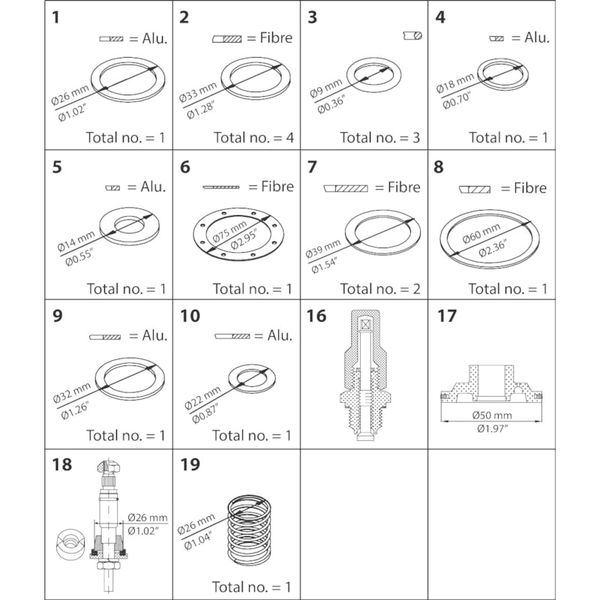 1
= Alu.
Ø26 mm
Ø1.02"
Total no. = 1

2
= Fibre
Ø33 mm
Ø1.28"
Total no. = 4

3
Ø9 mm
Ø0.36"
Total no. = 3

4
= Alu.
Ø18 mm
Ø0.70"
Total no. = 1

5
= Alu.
Ø14 mm
Ø0.55"
Total no. = 1

6
= Fibre
Ø75 mm
Ø2.95"
Total no. = 1

7
= Fibre
Ø39 mm
Ø1.54"
Total no. = 2

8
= Fibre
Ø60 mm
Ø2.36"
Total no. = 1

9
= Alu.
Ø32 mm
Ø1.26"
Total no. = 1

10
= Alu.
Ø22 mm
Ø0.87"
Total no. = 1

16

17
Ø50 mm
Ø1.97"

18
Ø26 mm
Ø1.02"

19
Ø26 mm
Ø1.04"
Total no. = 1