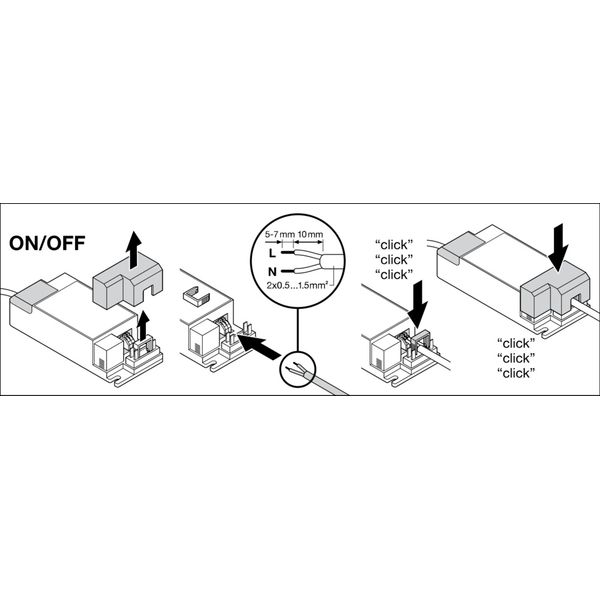 ON/OFF

5-7 mm 10 mm
L
N
2x0.5...1.5mm²

"click"
"click"
"click"

"click"
"click"
"click"