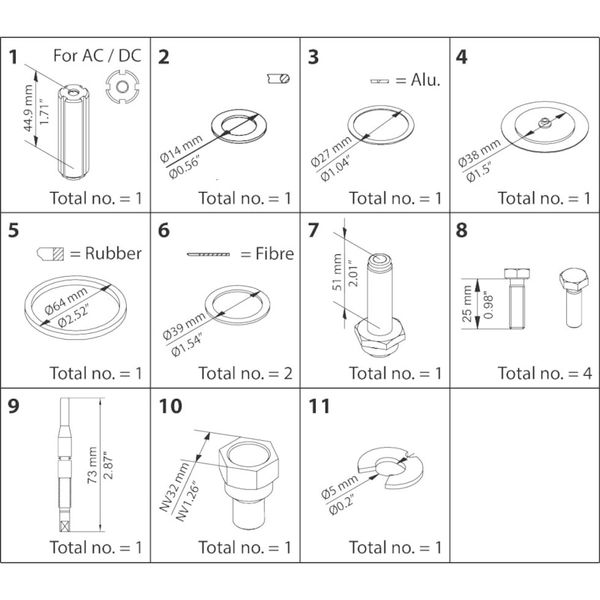 1 For AC / DC
44.9 mm
1.71"
Total no. = 1

2
Ø14 mm
Ø0.56"
Total no. = 1

3
= Alu.
Ø27 mm
Ø1.04"
Total no. = 1

4
Ø38 mm
Ø1.5"
Total no. = 1

5
= Rubber
Ø64 mm
Ø2.52"
Total no. = 1

6
= Fibre
Ø39 mm
Ø1.54"
Total no. = 2

7
51 mm
2.01"
Total no. = 1

8
25 mm
0.98"
Total no. = 4

9
73 mm
2.87"
Total no. = 1

10
NV32 mm
NV1.26"
Total no. = 1

11
Ø5 mm
Ø0.2"
Total no. = 1