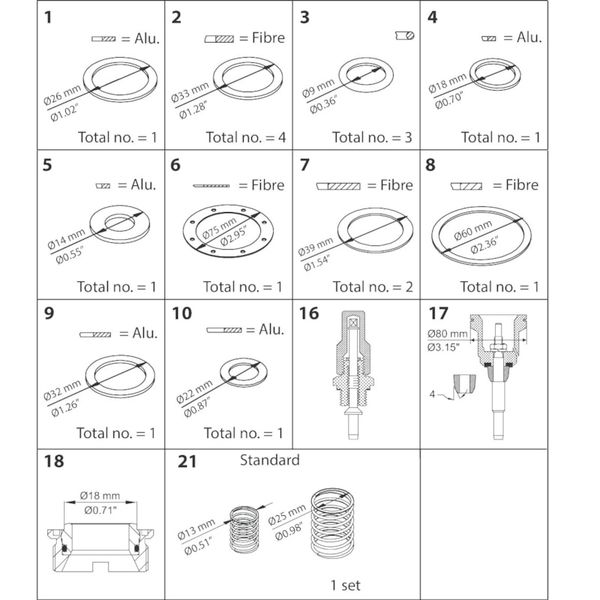 1
= Alu.
Ø26 mm
Ø1.02"
Total no. = 1

2
= Fibre
Ø33 mm
Ø1.28"
Total no. = 4

3
Ø9 mm
Ø0.36"
Total no. = 3

4
= Alu.
Ø18 mm
Ø0.70"
Total no. = 1

5
= Alu.
Ø14 mm
Ø0.55"
Total no. = 1

6
= Fibre
Ø75 mm
Ø2.95"
Total no. = 1

7
= Fibre
Ø39 mm
Ø1.54"
Total no. = 2

8
= Fibre
Ø60 mm
Ø2.36"
Total no. = 1

9
= Alu.
Ø32 mm
Ø1.26"
Total no. = 1

10
= Alu.
Ø22 mm
Ø0.87"
Total no. = 1

16

17
Ø80 mm
Ø3.15"
4

18
Ø18 mm
Ø0.71"

21
Standard
Ø13 mm
Ø0.51"
Ø25 mm
Ø0.98"
1 set