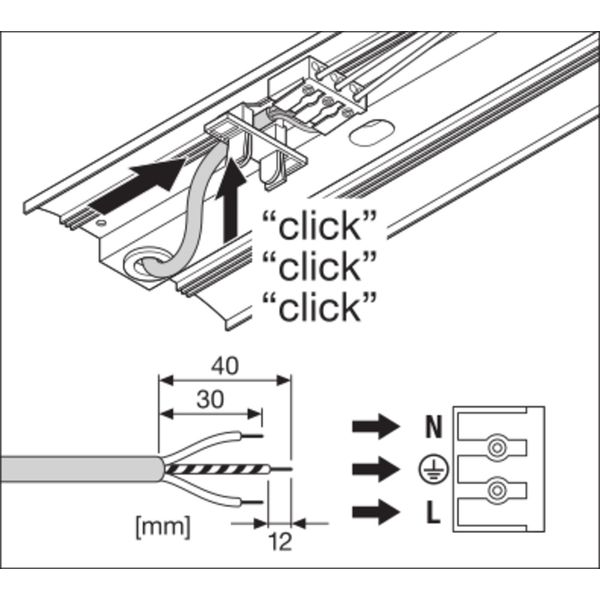 “click”
“click”
“click”

40
30
[mm]
12

N
L