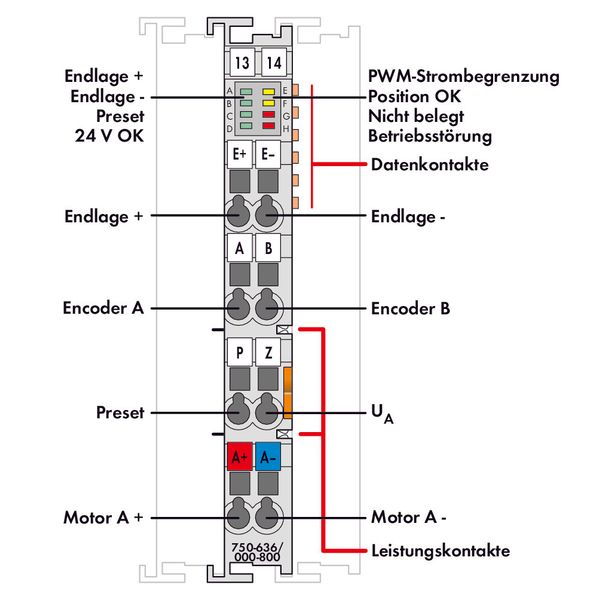 13
14

Endlage +
Endlage -
Preset
24 V OK

A
B
C
D
E
F
G
H

PWM-Strombegrenzung
Position OK
Nicht belegt
Betriebsstörung

E+
E–

Datenkontakte

Endlage +
Endlage -

A
B

Encoder A
Encoder B

P
Z

Preset
$U_A$

A+
A–

Motor A +
Motor A -

750-636/
000-800

Leistungskontakte