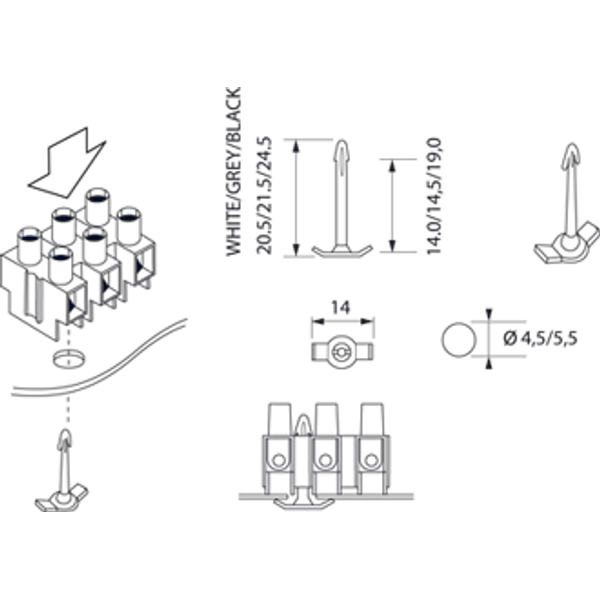 WHITE/GREY/BLACK
20.5/21.5/24.5
14.0/14,5/19,0
14
Ø 4,5/5,5