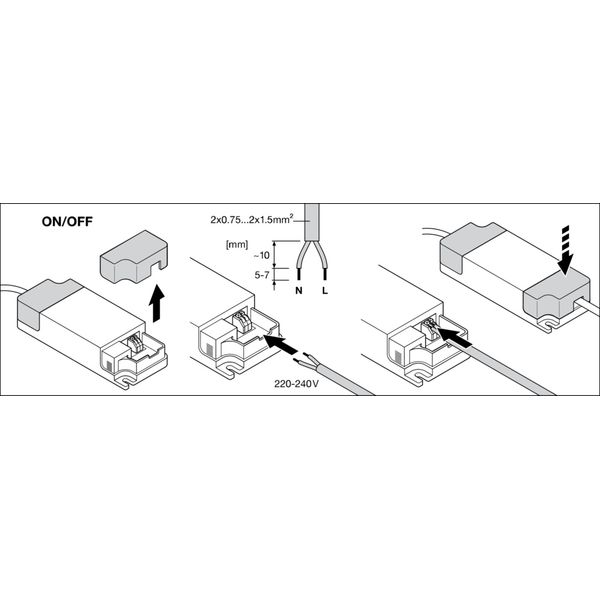 ON/OFF

2x0.75...2x1.5mm$^2$

[mm]

~10

5-7

N L

220-240V