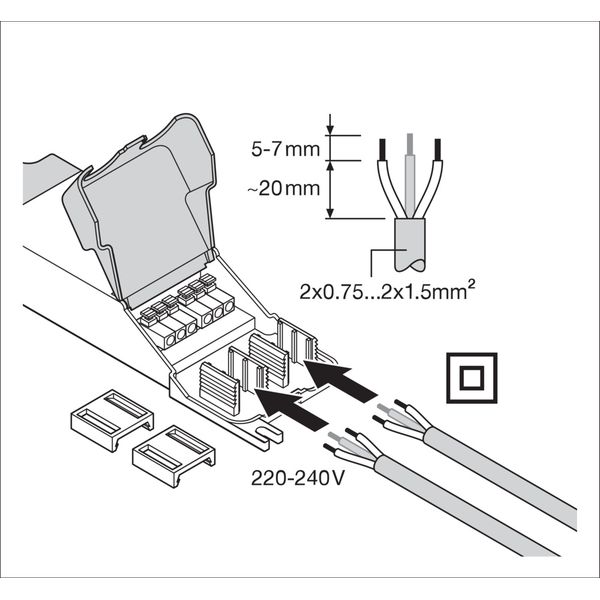 5-7 mm
~20 mm
2x0.75...2x1.5mm$^2$
220-240V