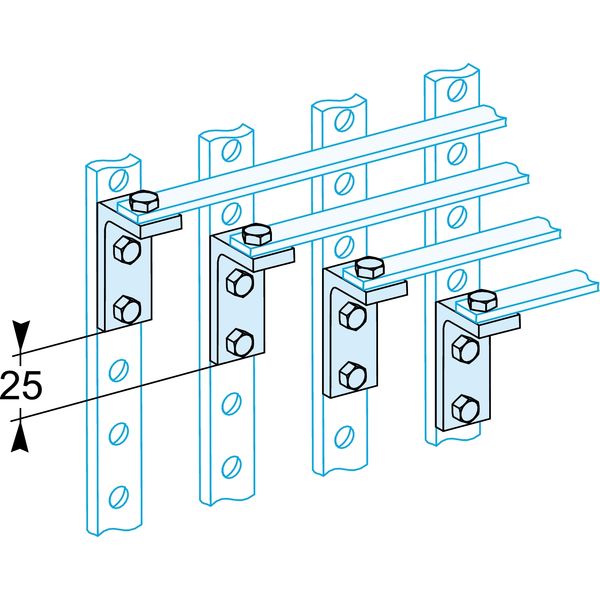 25