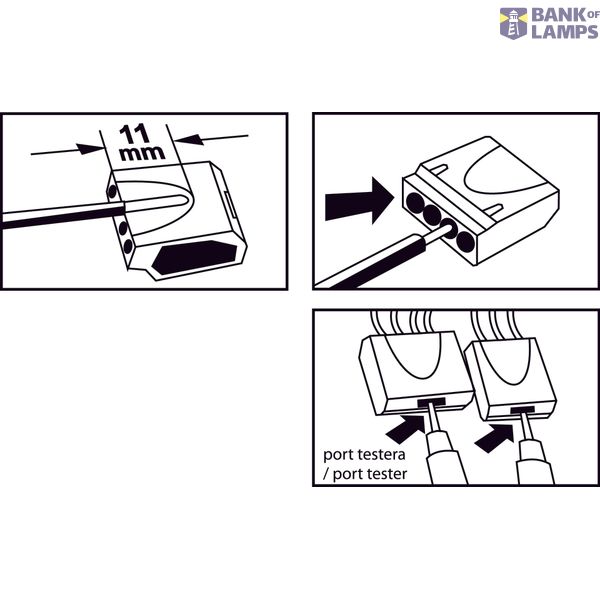 BANK OF LAMPS

11 mm

port testera / port tester