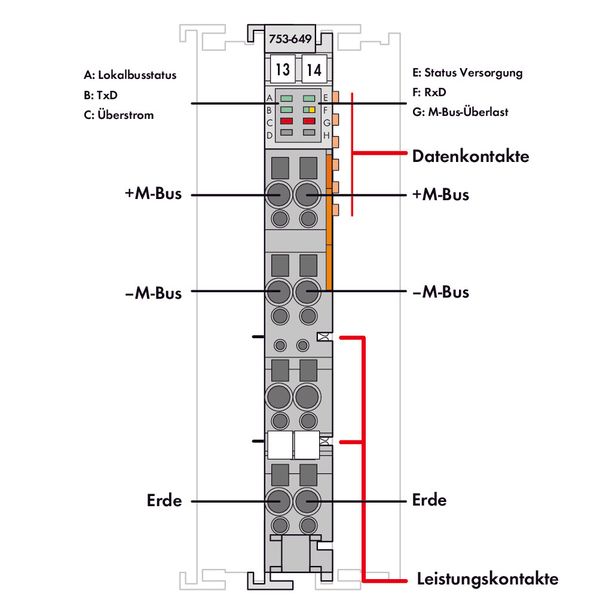 753-649

13 14

A: Lokalbusstatus
B: TxD
C: Überstrom

E: Status Versorgung
F: RxD
G: M-Bus-Überlast

A B C D
E F G H

Datenkontakte

+M-Bus
+M-Bus

–M-Bus
–M-Bus

Erde
Erde

Leistungskontakte