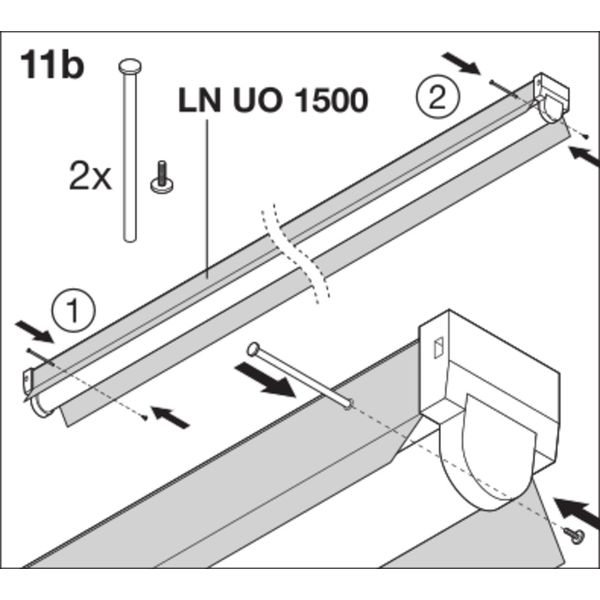 11b

2x

LN UO 1500

2

1