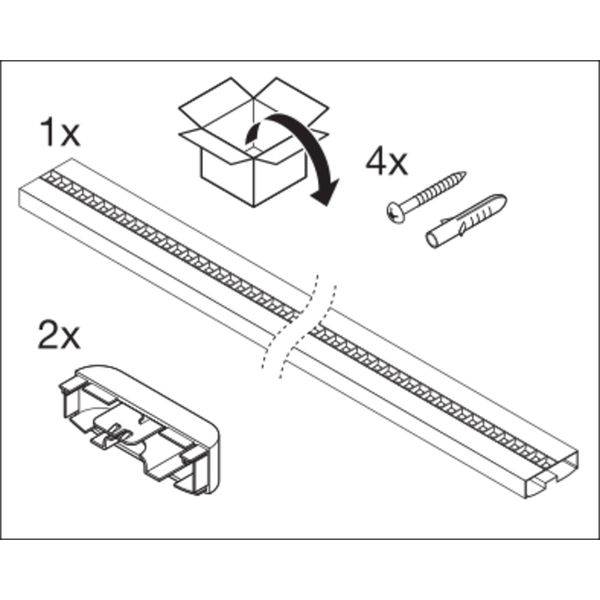 1x

4x

2x