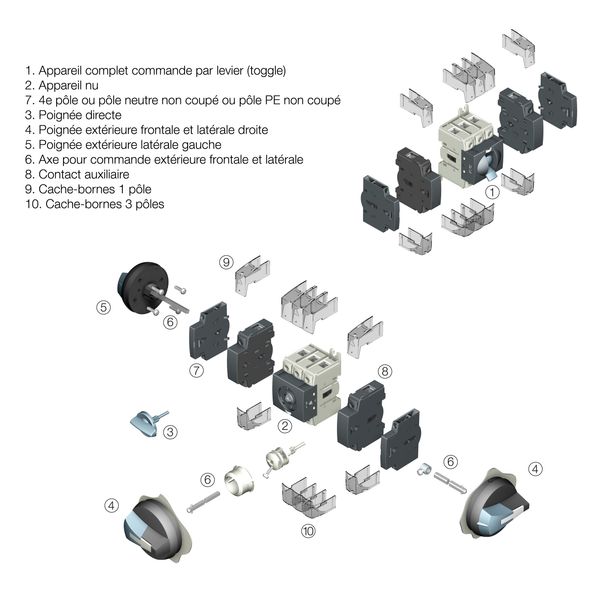 1. Appareil complet commande par levier (toggle)
2. Appareil nu
7. 4e pôle ou pôle neutre non coupé ou pôle PE non coupé
3. Poignée directe
4. Poignée extérieure frontale et latérale droite
5. Poignée extérieure latérale gauche
6. Axe pour commande extérieure frontale et latérale
8. Contact auxiliaire
9. Cache-bornes 1 pôle
10. Cache-bornes 3 pôles

1

9

5

6

7

8

3

2

6

6

4

4

10