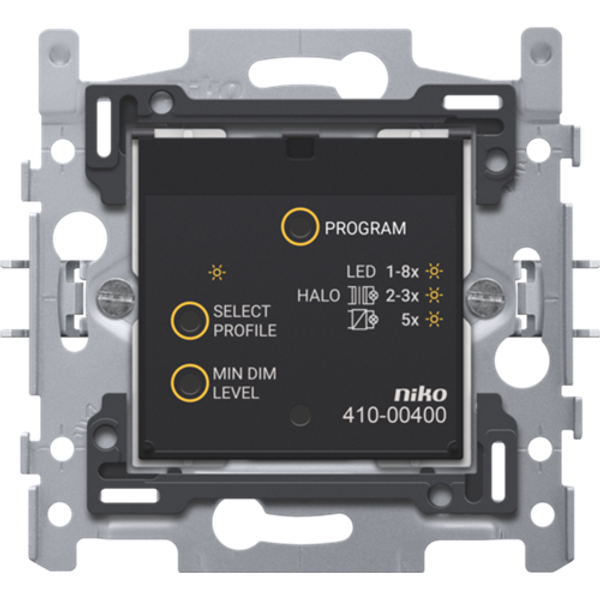 PROGRAM

LED 1-8x
HALO 2-3x
5x

SELECT PROFILE

MIN DIM LEVEL

niko
410-00400