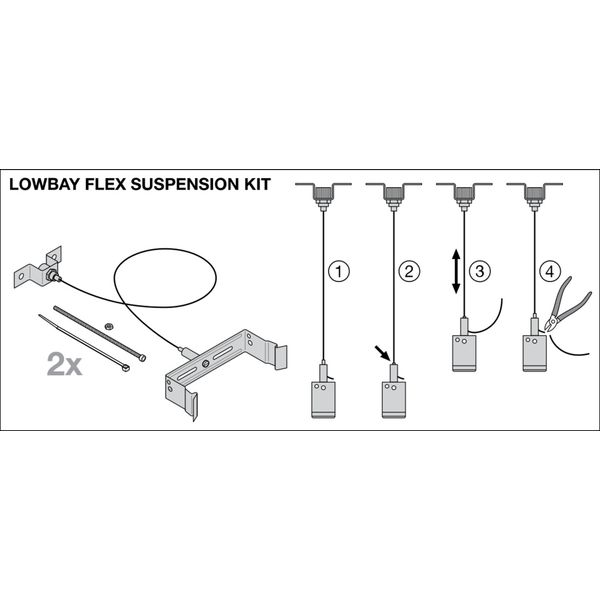 LOWBAY FLEX SUSPENSION KIT

2x

1

2

3

4