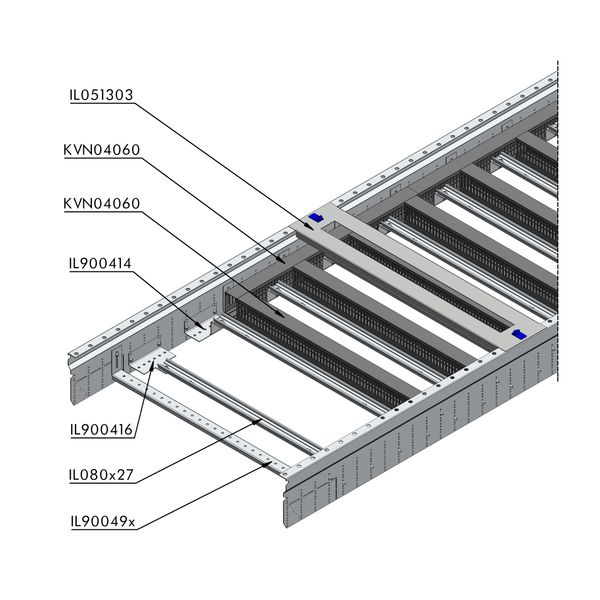 IL051303

KVN04060

KVN04060

IL900414

IL900416

IL080x27

IL90049x