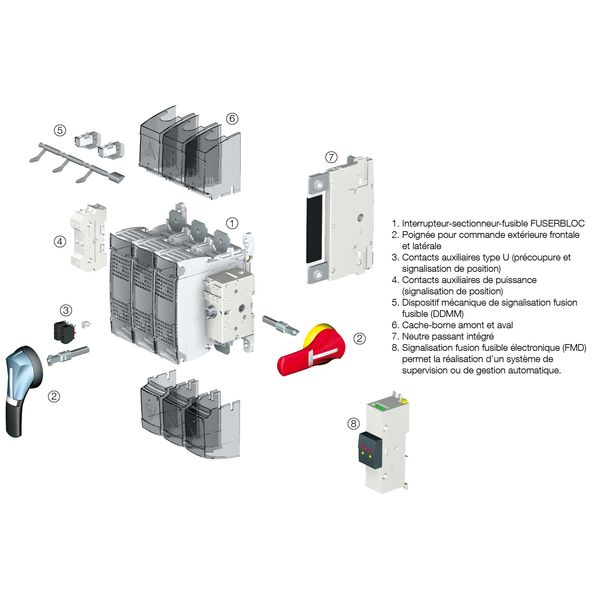 5

6

7

1

4

3

2

2

8

1. Interrupteur-sectionneur-fusible FUSERBLOC
2. Poignée pour commande extérieure frontale et latérale
3. Contacts auxiliaires type U (précoupure et signalisation de position)
4. Contacts auxiliaires de puissance (signalisation de position)
5. Dispositif mécanique de signalisation fusion fusible (DDMM)
6. Cache-borne amont et aval
7. Neutre passant intégré
8. Signalisation fusion fusible électronique (FMD) permet la réalisation d'un système de supervision ou de gestion automatique.