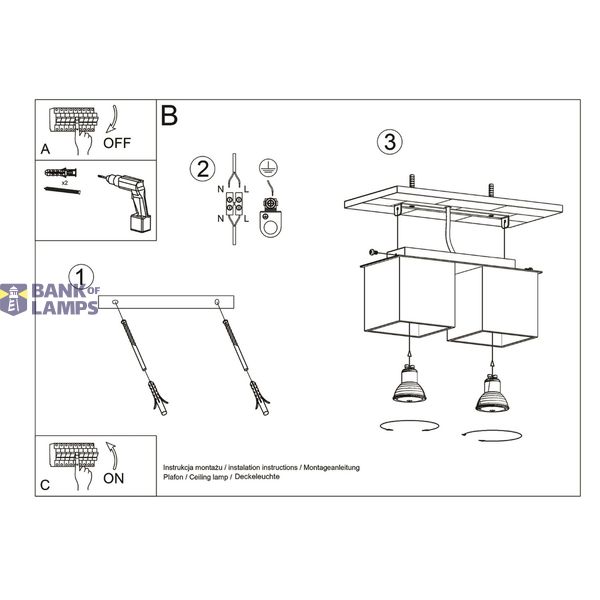 A
OFF

x2

B

2
N
L
N
L

3

1

BANK OF LAMPS

C
ON

Instrukcja montażu / instalation instructions / Montageanleitung
Plafon / Ceiling lamp / Deckeleuchte