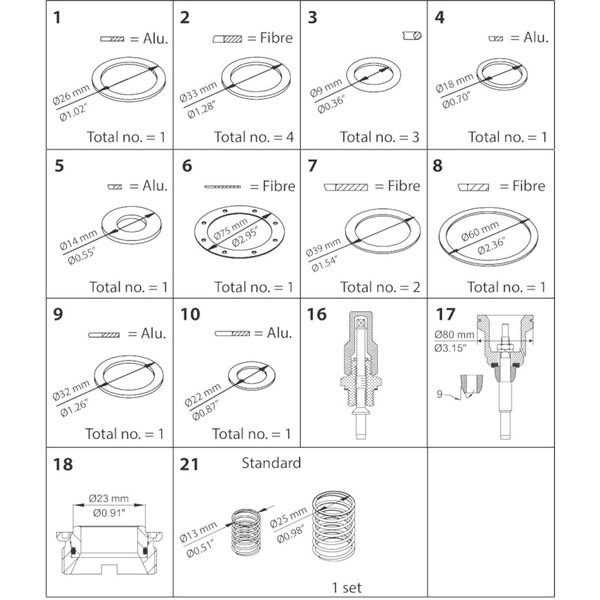 1
= Alu.
Ø26 mm
Ø1.02"
Total no. = 1

2
= Fibre
Ø33 mm
Ø1.28"
Total no. = 4

3
Ø9 mm
Ø0.36"
Total no. = 3

4
= Alu.
Ø18 mm
Ø0.70"
Total no. = 1

5
= Alu.
Ø14 mm
Ø0.55"
Total no. = 1

6
= Fibre
Ø75 mm
Ø2.95"
Total no. = 1

7
= Fibre
Ø39 mm
Ø1.54"
Total no. = 2

8
= Fibre
Ø60 mm
Ø2.36"
Total no. = 1

9
= Alu.
Ø32 mm
Ø1.26"
Total no. = 1

10
= Alu.
Ø22 mm
Ø0.87"
Total no. = 1

16

17
Ø80 mm
Ø3.15"
9

18
Ø23 mm
Ø0.91"

21
Standard
Ø13 mm
Ø0.51"
Ø25 mm
Ø0.98"
1 set