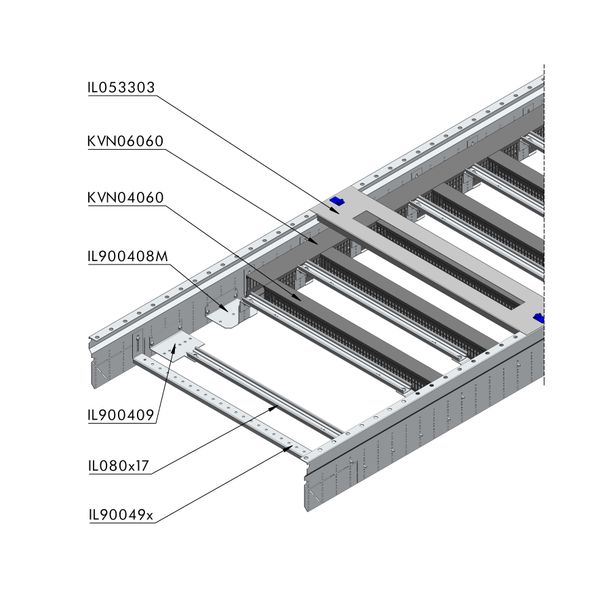 IL053303

KVN06060

KVN04060

IL900408M

IL900409

IL080x17

IL90049x