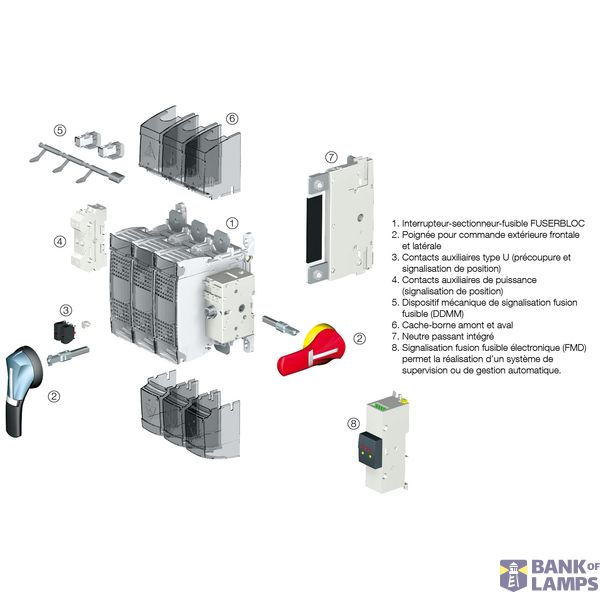 5
6
7
1
4
3
2
2
8

1. Interrupteur-sectionneur-fusible FUSERBLOC
2. Poignée pour commande extérieure frontale et latérale
3. Contacts auxiliaires type U (précoupure et signalisation de position)
4. Contacts auxiliaires de puissance (signalisation de position)
5. Dispositif mécanique de signalisation fusion fusible (DDMM)
6. Cache-borne amont et aval
7. Neutre passant intégré
8. Signalisation fusion fusible électronique (FMD) permet la réalisation d'un système de supervision ou de gestion automatique.

BANK OF LAMPS